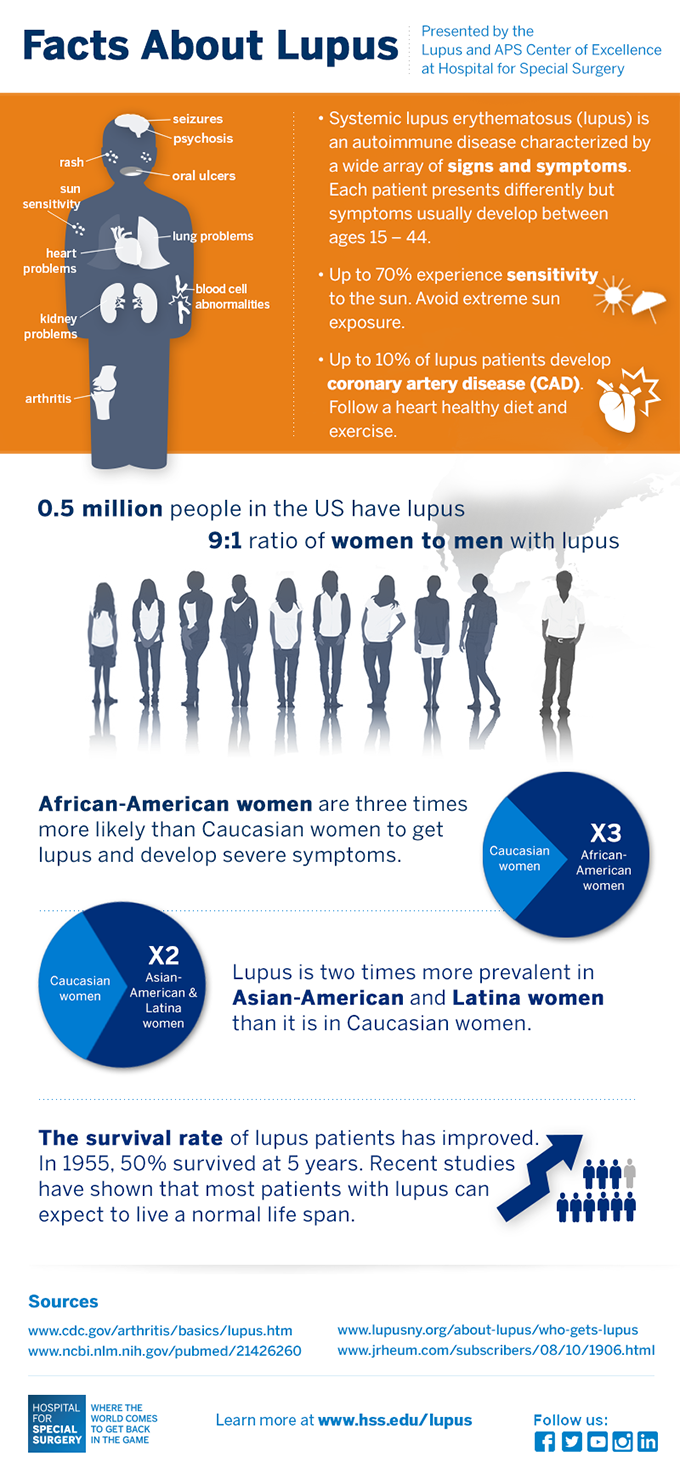 Facts About Lupus

Presented by the Lupus and APS Center of Excellence at Hospital for Special Surgery

seizures
psychosis
rash
oral ulcers
sun sensitivity
lung problems
heart problems
blood cell abnormalities
kidney problems
arthritis

• Systemic lupus erythematosus (lupus) is an autoimmune disease characterized by a wide array of signs and symptoms. Each patient presents differently but symptoms usually develop between ages 15 – 44.

• Up to 70% experience sensitivity to the sun. Avoid extreme sun exposure.

• Up to 10% of lupus patients develop coronary artery disease (CAD). Follow a heart healthy diet and exercise.

0.5 million people in the US have lupus

9:1 ratio of women to men with lupus

African-American women are three times more likely than Caucasian women to get lupus and develop severe symptoms.

Caucasian women
X3
African-American women

Caucasian women
X2
Asian-American & Latina women

Lupus is two times more prevalent in Asian-American and Latina women than it is in Caucasian women.

The survival rate of lupus patients has improved. In 1955, 50% survived at 5 years. Recent studies have shown that most patients with lupus can expect to live a normal life span.

Sources
www.cdc.gov/arthritis/basics/lupus.htm
www.ncbi.nlm.nih.gov/pubmed/21426260
www.lupusny.org/about-lupus/who-gets-lupus
www.jrheum.com/subscribers/08/10/1906.html

HOSPITAL FOR SPECIAL SURGERY
WHERE THE WORLD COMES TO GET BACK IN THE GAME

Learn more at www.hss.edu/lupus

Follow us: